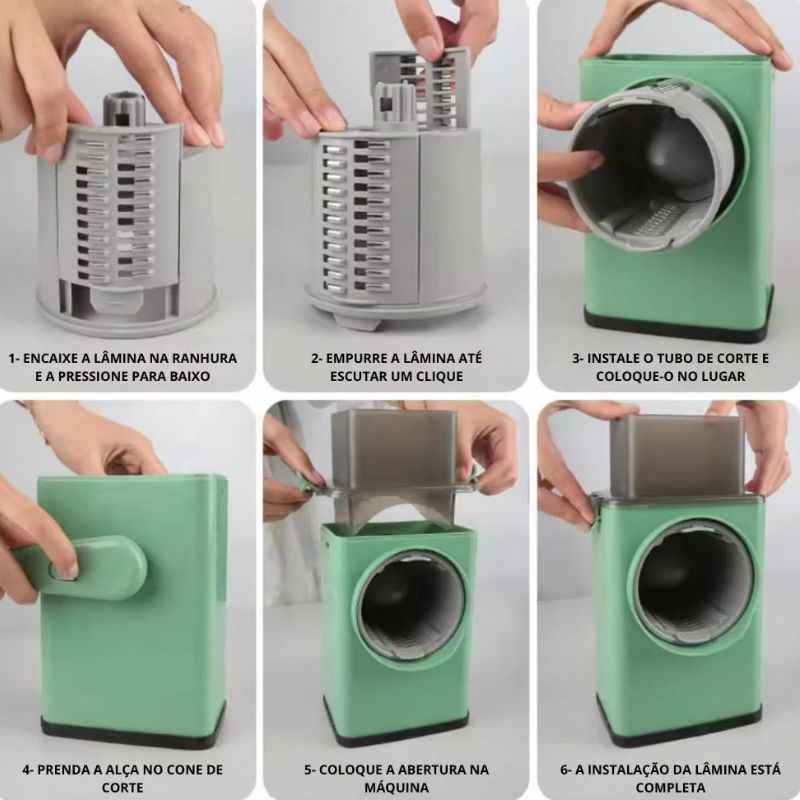 1- ENCAIXE A LÂMINA NA RANHURA E A PRESSIONE PARA BAIXO

2- EMPURRE A LÂMINA ATÉ ESCUTAR UM CLIQUE

3- INSTALE O TUBO DE CORTE E COLOQUE-O NO LUGAR

4- PRENDA A ALÇA NO CONE DE CORTE

5- COLOQUE A ABERTURA NA MÁQUINA

6- A INSTALAÇÃO DA LÂMINA ESTÁ COMPLETA