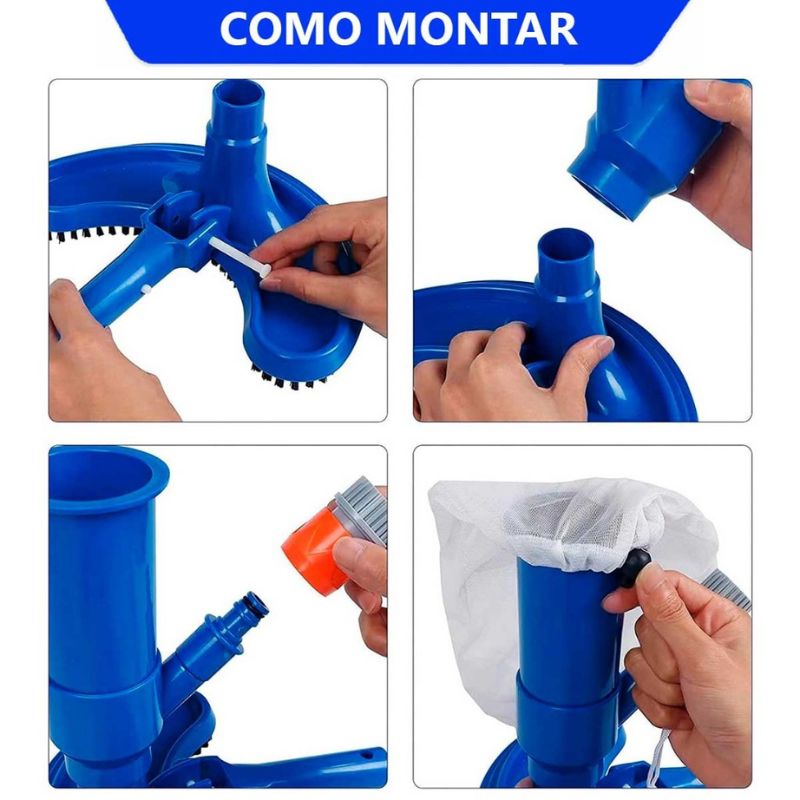 COMO MONTAR