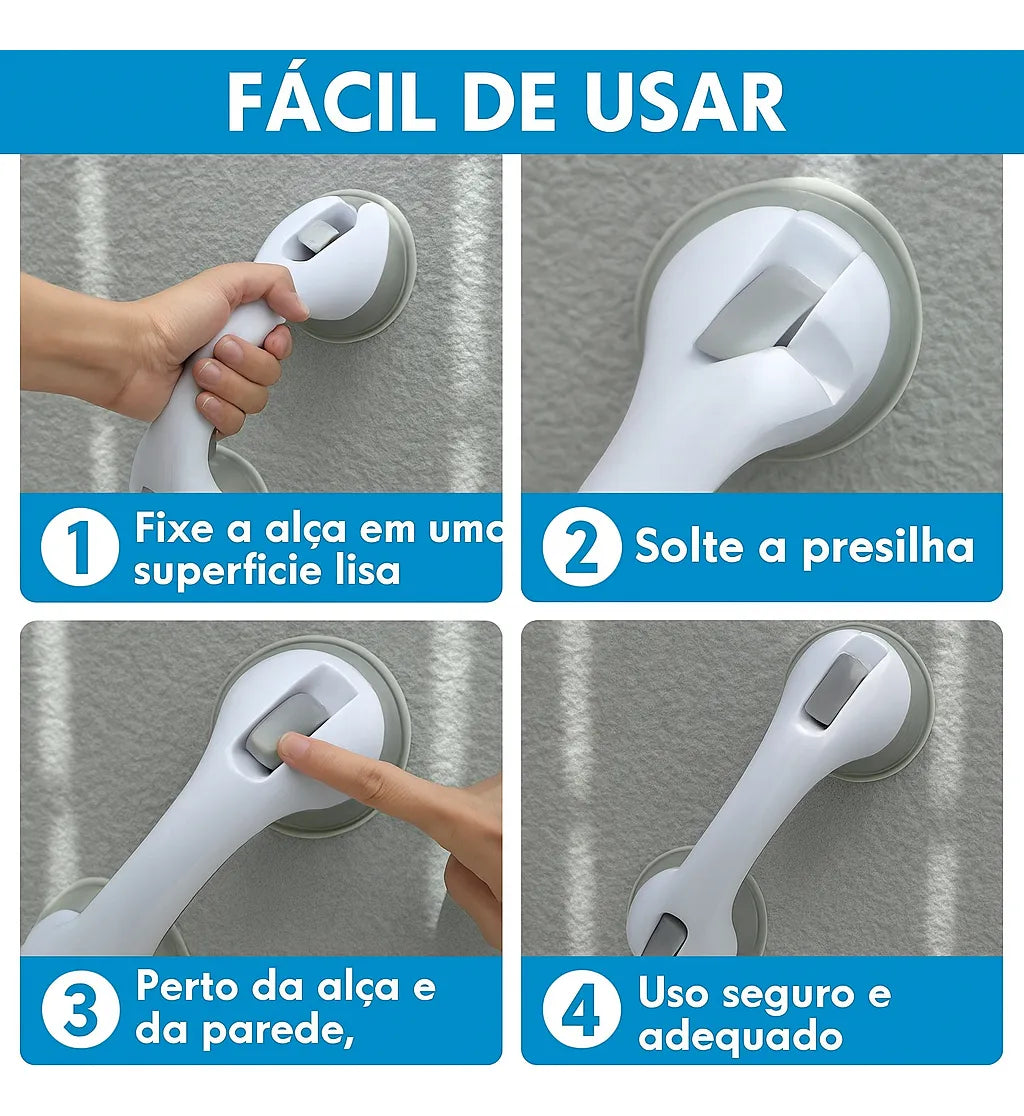 FÁCIL DE USAR

1 Fixe a alça em uma superficie lisa

2 Solte a presilha

3 Perto da alça e da parede,

4 Uso seguro e adequado