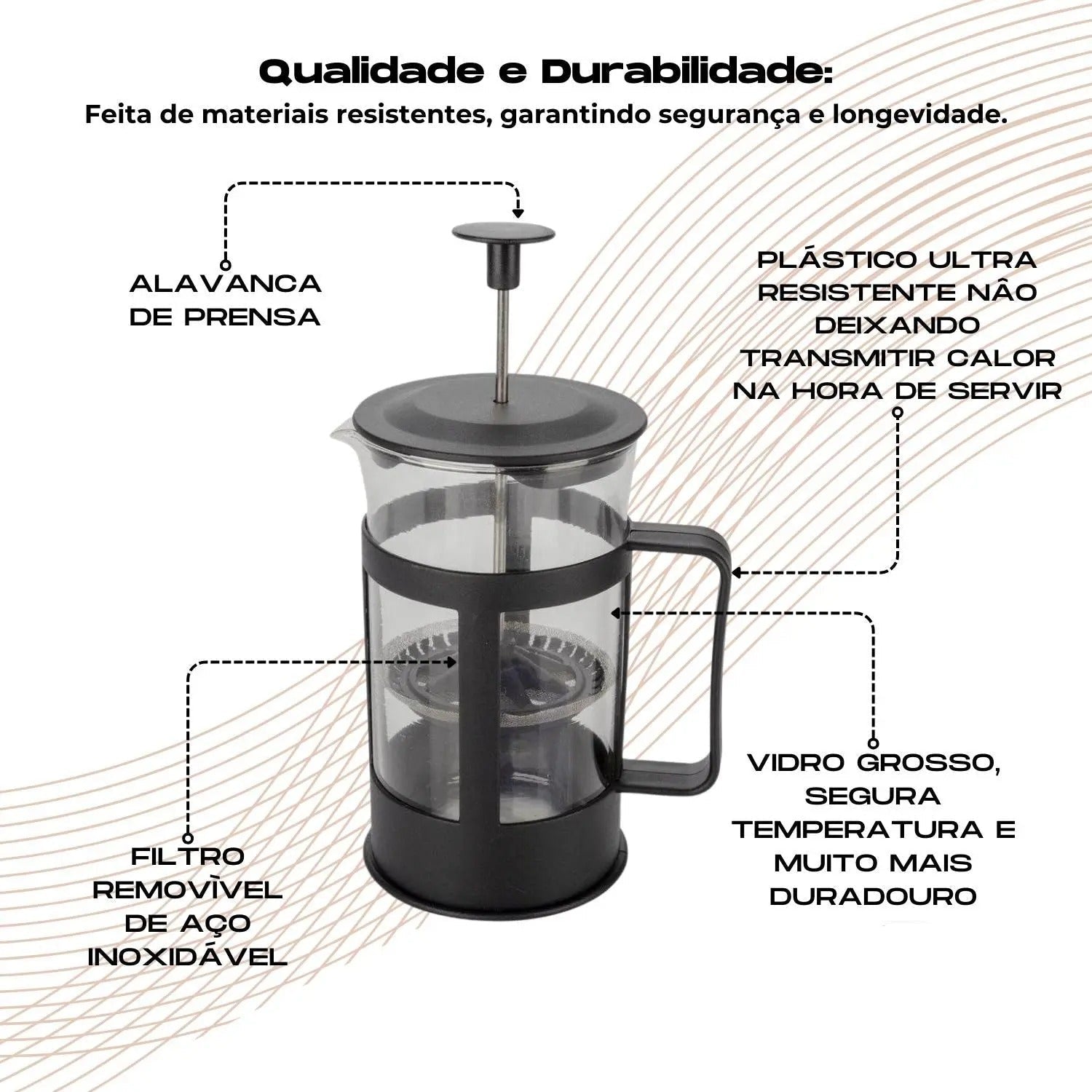 Qualidade e Durabilidade:
Feita de materiais resistentes, garantindo segurança e longevidade.

ALAVANCA DE PRENSA

PLÁSTICO ULTRA RESISTENTE NÂO DEIXANDO TRANSMITIR CALOR NA HORA DE SERVIR

FILTRO REMOVÌVEL DE AÇO INOXIDÁVEL

VIDRO GROSSO, SEGURA TEMPERATURA E MUITO MAIS DURADOURO