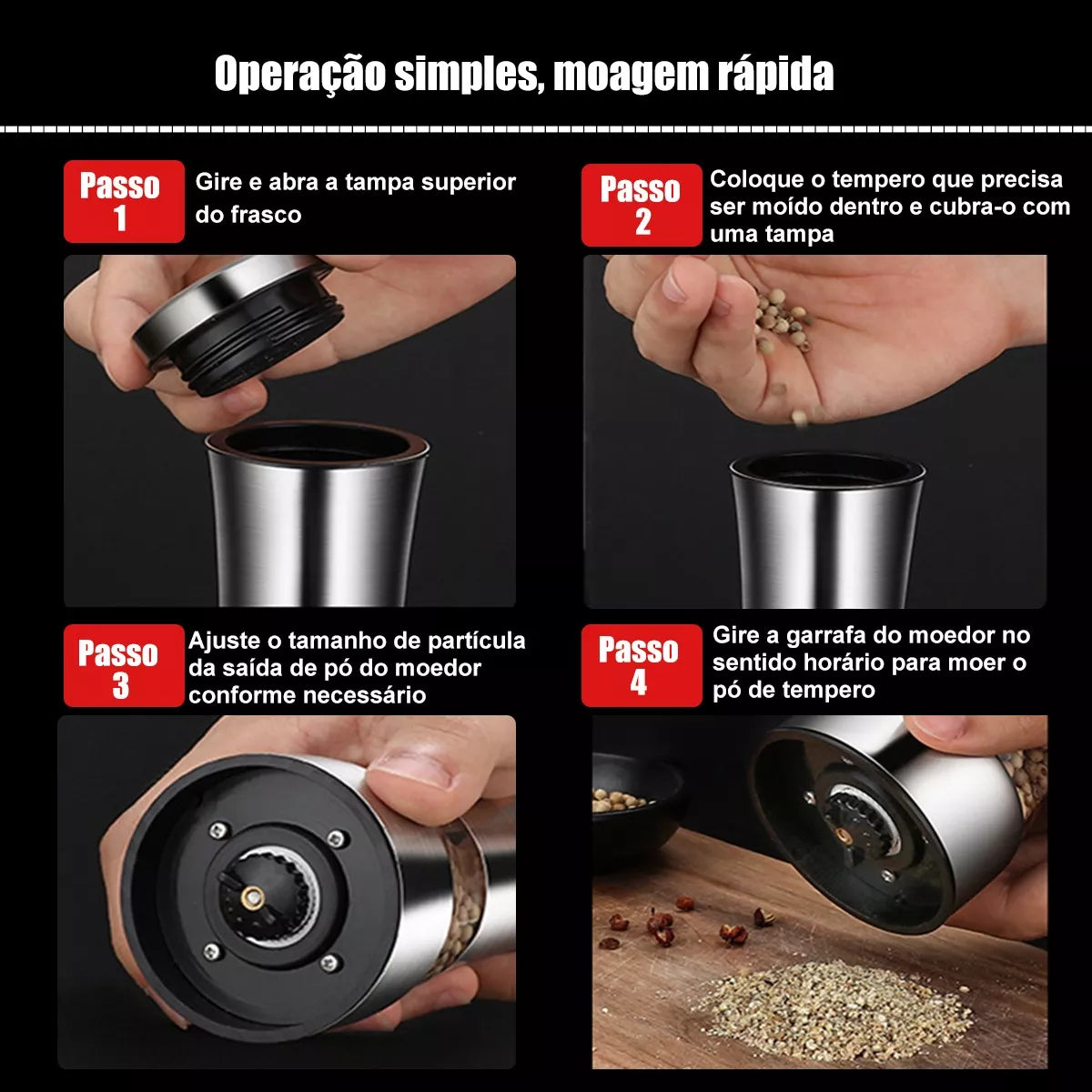 Operação simples, moagem rápida

Passo 1

Gire e abra a tampa superior do frasco

Passo 2

Coloque o tempero que precisa ser moído dentro e cubra-o com uma tampa

Passo 3

Ajuste o tamanho de partícula da saída de pó do moedor conforme necessário

Passo 4

Gire a garrafa do moedor no sentido horário para moer o pó de tempero